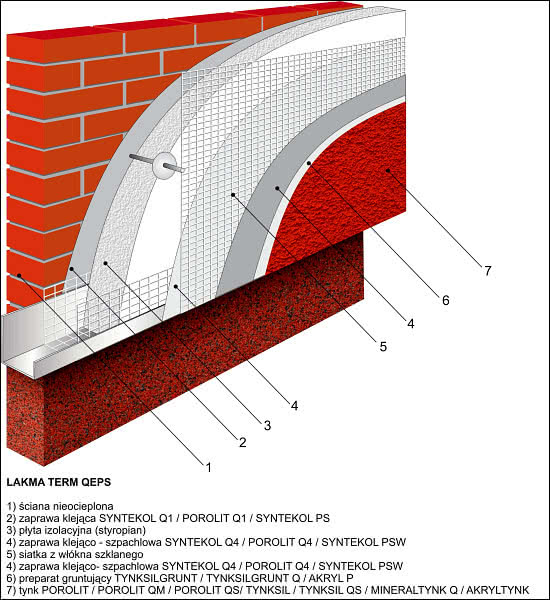 7
6
4
5
4
3
2
1

LAKMA TERM QEPS

1) ściana nieocieplona
2) zaprawa klejąca SYNTEKOL Q1 / POROLIT Q1 / SYNTEKOL PS
3) płyta izolacyjna (styropian)
4) zaprawa klejąco - szpachlowa SYNTEKOL Q4 / POROLIT Q4 / SYNTEKOL PSW
5) siatka z włókna szklanego
4) zaprawa klejąco- szpachlowa SYNTEKOL Q4 / POROLIT Q4 / SYNTEKOL PSW
6) preparat gruntujący TYNKSILGRUNT / TYNKSILGRUNT Q / AKRYL P
7) tynk POROLIT / POROLIT QM / POROLIT QS/ TYNKSIL / TYNKSIL QS / MINERALTYNK Q / AKRYLTYNK